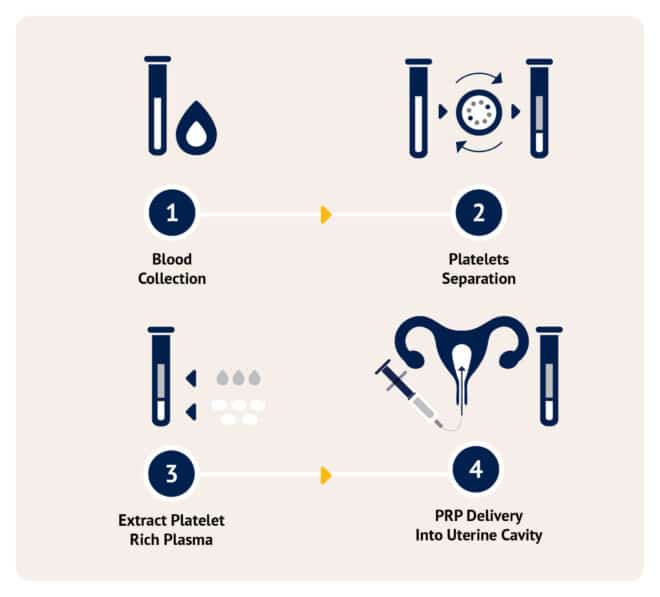 1

Blood Collection

2

Platelets Separation

3

Extract Platelet Rich Plasma

4

PRP Delivery Into Uterine Cavity